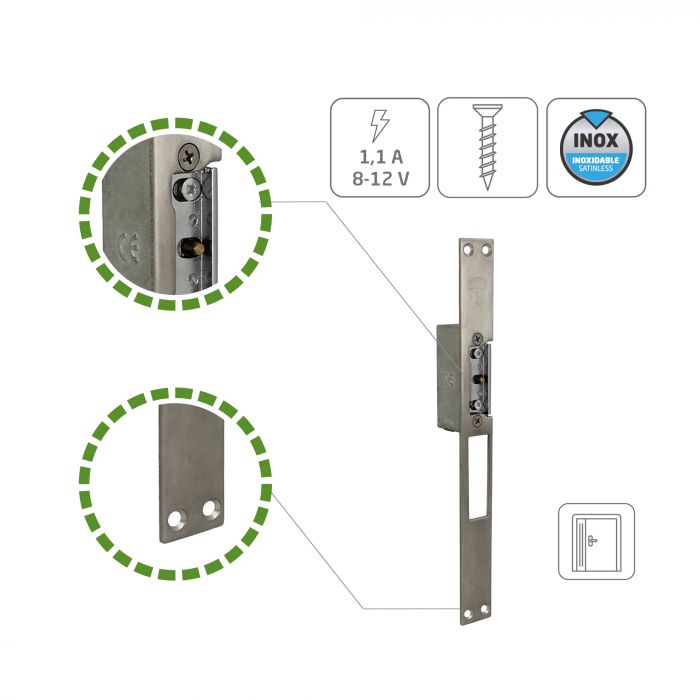 1,1 A
8-12 V

INOX
INOXIDABLE
SATINLESS

CE