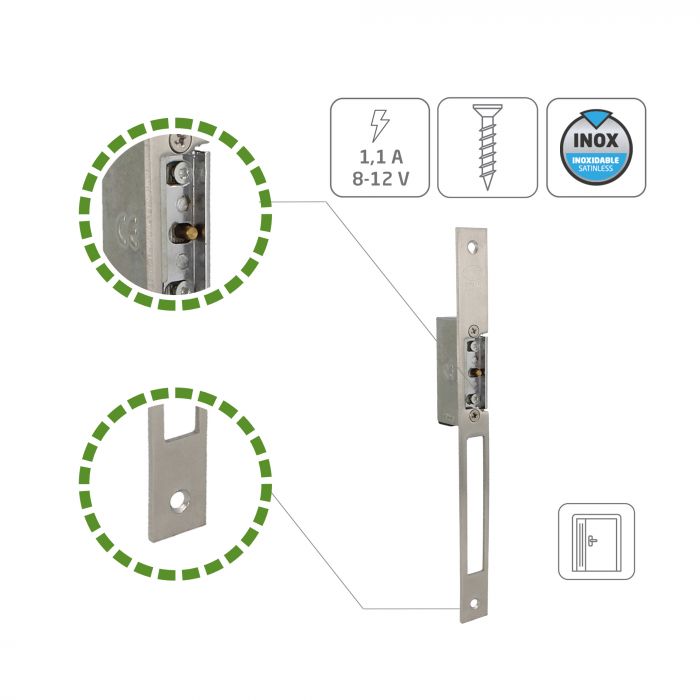 1,1 A
8-12 V

INOX
INOXIDABLE
SATINLESS